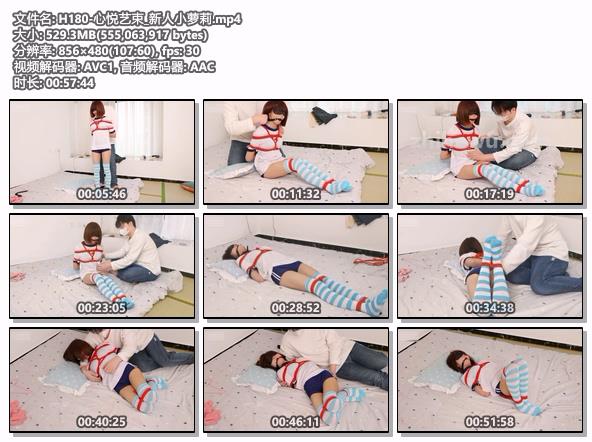 文件名: H180-心悦艺束_新人小萝莉.mp4
大小: 529.3MB(555,063,917 bytes)
分辨率: 856×480(107:60), fps: 30
视频解码器: AVC1, 音频解码器: AAC
时长: 00:57:44

00:05:46
00:11:32
00:17:19
00:23:05
00:28:52
00:34:38
00:40:25
00:46:11
00:51:58