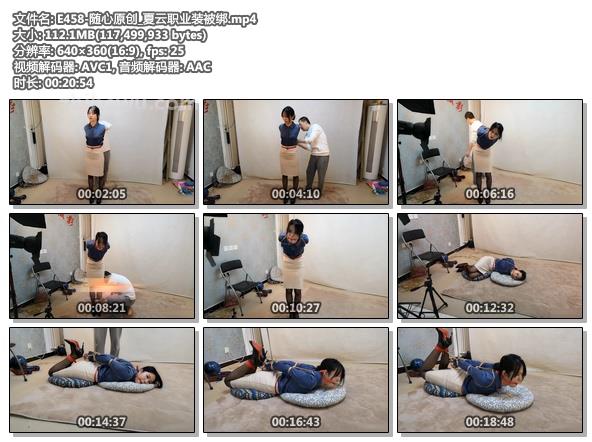 文件名: E458-随心原创_夏云职业装被绑.mp4
大小: 112.1MB(117,499,933 bytes)
分辨率: 640×360(16:9), fps: 25
视频解码器: AVC1, 音频解码器: AAC
时长: 00:20:54

00:02:05
00:04:10
00:06:16
00:08:21
00:10:27
00:12:32
00:14:37
00:16:43
00:18:48