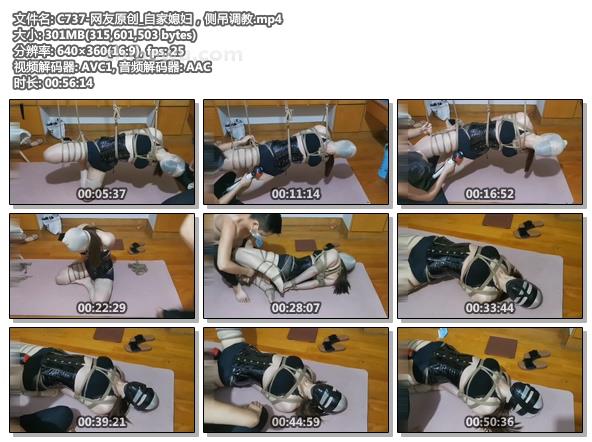 文件名: C737-网友原创_自家媳妇，侧吊调教.mp4
大小: 301MB(315,601,503 bytes)
分辨率: 640×360(16:9), fps: 25
视频解码器: AVC1, 音频解码器: AAC
时长: 00:56:14

00:05:37
00:11:14
00:16:52
00:22:29
00:28:07
00:33:44
00:39:21
00:44:59
00:50:36