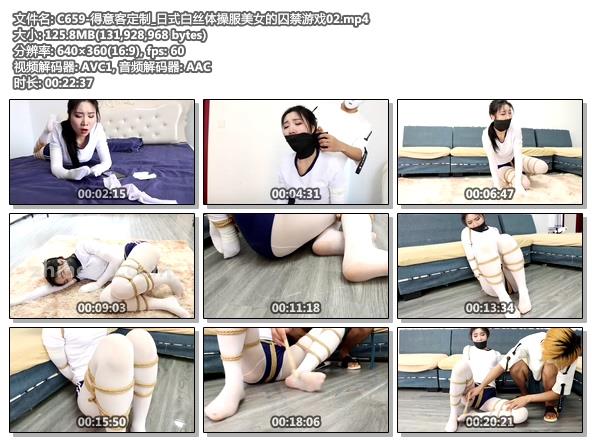 文件名: C659-得意客定制_日式白丝体操服美女的囚禁游戏02.mp4
大小: 125.8MB(131,928,968 bytes)
分辨率: 640×360(16:9), fps: 60
视频解码器: AVC1, 音频解码器: AAC
时长: 00:22:37

00:02:15
00:04:31
00:06:47
00:09:03
00:11:18
00:13:34
00:15:50
00:18:06
00:20:21