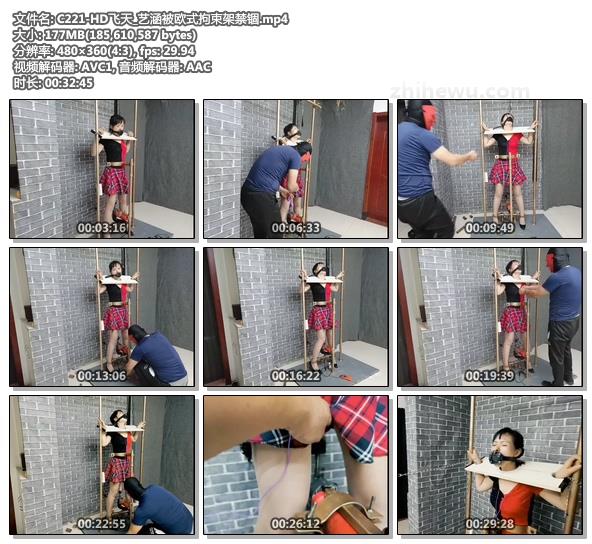 文件名: C221-HD飞天_艺涵被欧式拘束架禁锢.mp4
大小: 177MB(185,610,587 bytes)
分辨率: 480×360(4:3), fps: 29.94
视频解码器: AVC1, 音频解码器: AAC
时长: 00:32:45

zhihewu.com

00:03:16
00:06:33
00:09:49
00:13:06
00:16:22
00:19:39
00:22:55
00:26:12
00:29:28