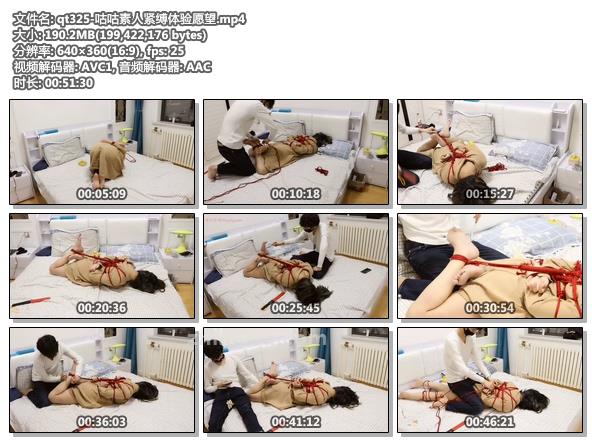 文件名: qt325-咕咕素人紧缚体验愿望.mp4
大小: 190.2MB(199,422,176 bytes)
分辨率: 640×360(16:9), fps: 25
视频解码器: AVC1, 音频解码器: AAC
时长: 00:51:30

00:05:09
00:10:18
00:15:27
00:20:36
00:25:45
00:30:54
00:36:03
00:41:12
00:46:21