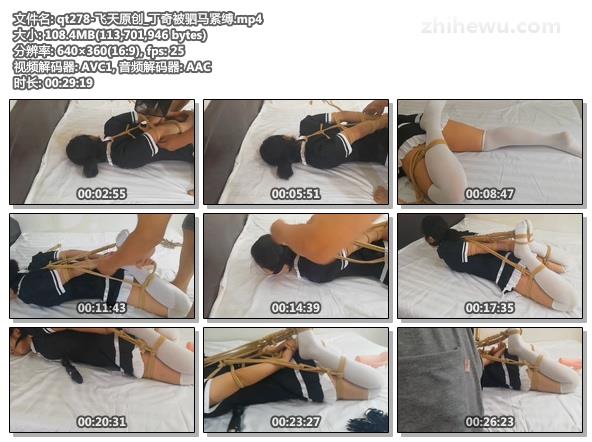 文件名: qt278-飞天原创_丁奇被驷马紧缚.mp4
大小: 108.4MB(113,701,946 bytes)
分辨率: 640×360(16:9), fps: 25
视频解码器: AVC1, 音频解码器: AAC
时长: 00:29:19

zhihewu.com

00:02:55
00:05:51
00:08:47
00:11:43
00:14:39
00:17:35
00:20:31
00:23:27
00:26:23