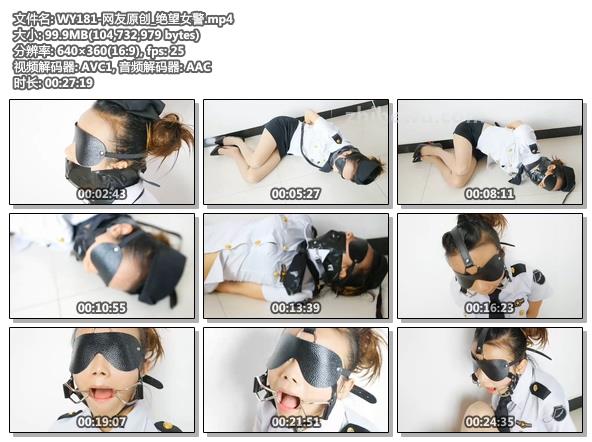 文件名: WY181-网友原创_绝望女警.mp4
大小: 99.9MB(104,732,979 bytes)
分辨率: 640×360(16:9), fps: 25
视频解码器: AVC1, 音频解码器: AAC
时长: 00:27:19

00:02:43
00:05:27
00:08:11
00:10:55
00:13:39
00:16:23
00:19:07
00:21:51
00:24:35